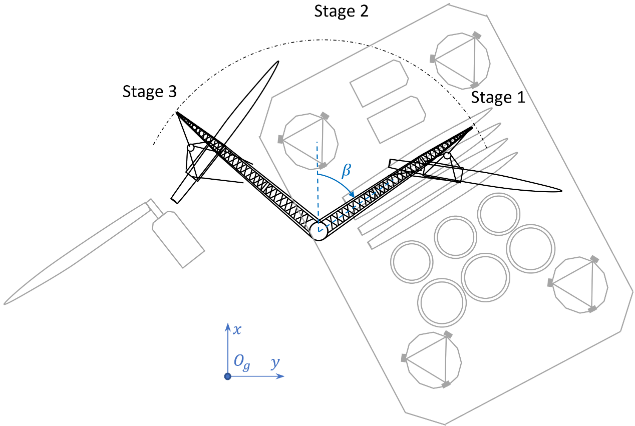 Stage 2

Stage 3

Stage 1

$\beta$

$x$

$O_g$

$y$